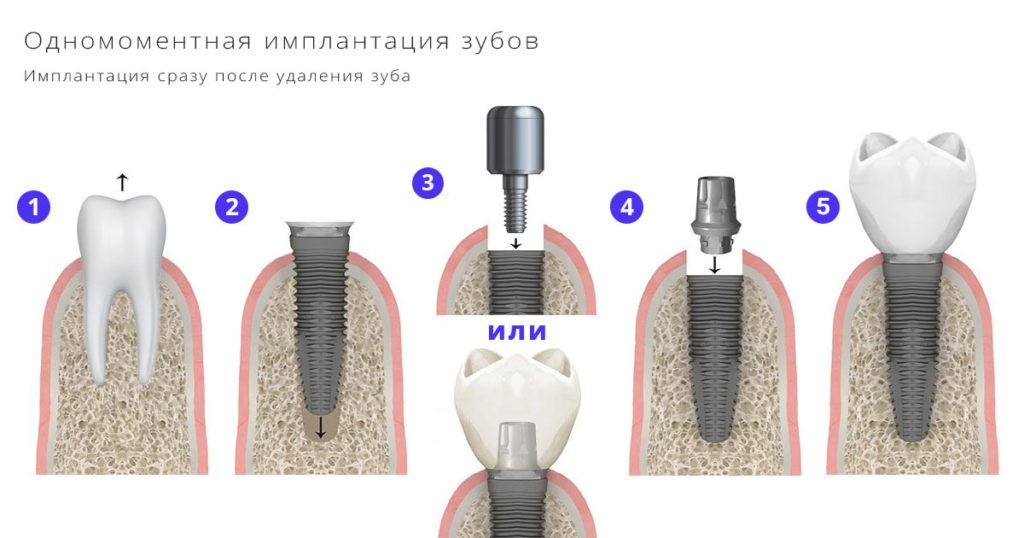 Одномоментная имплантация зубов

Имплантация сразу после удаления зуба

1

2

3

или

4

5